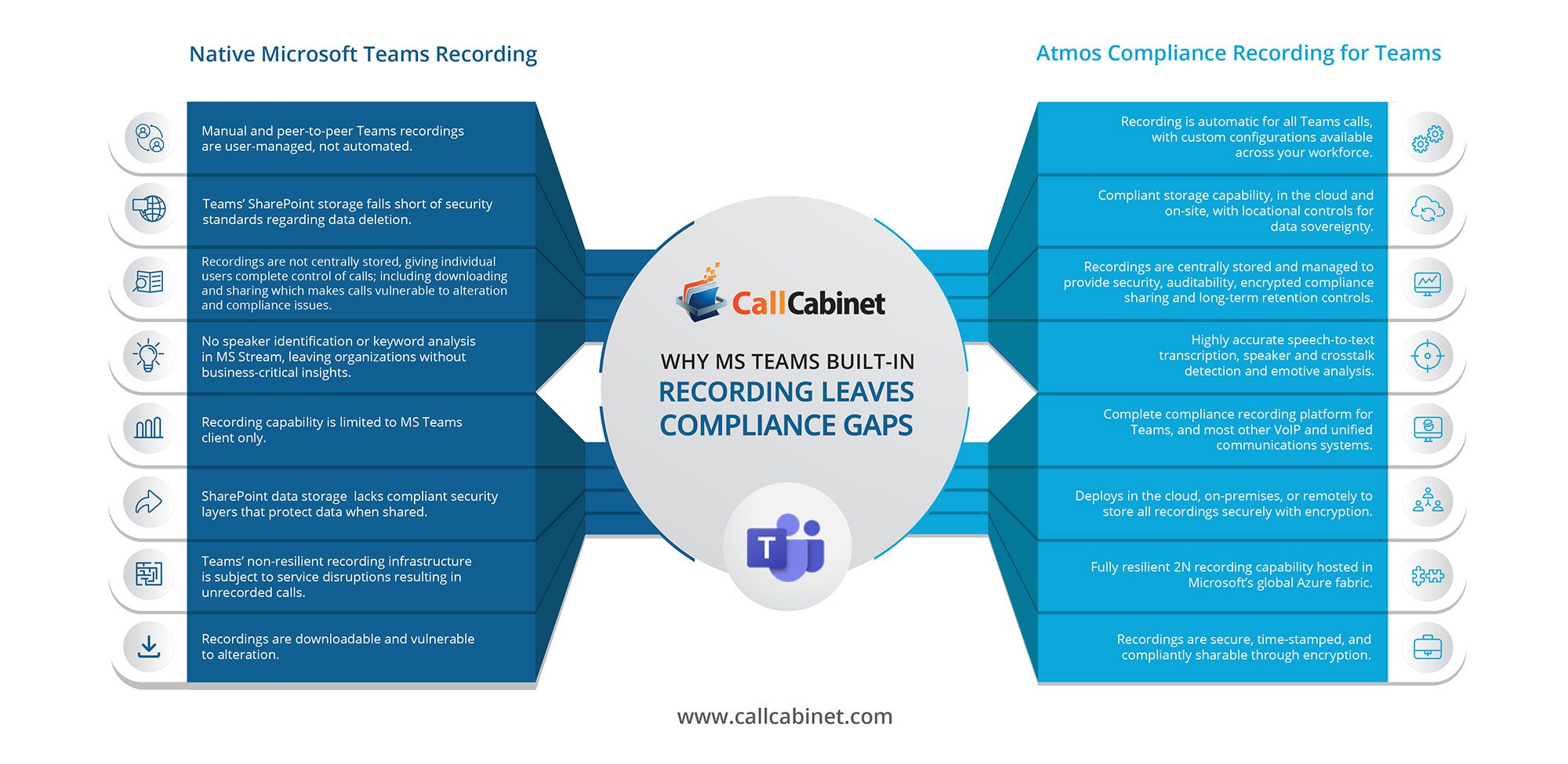 Native Microsoft Teams Recording

Manual and peer-to-peer Teams recordings are user-managed, not automated.

Teams' SharePoint storage falls short of security standards regarding data deletion.

Recordings are not centrally stored, giving individual users complete control of calls; including downloading and sharing which makes calls vulnerable to alteration and compliance issues.

No speaker identification or keyword analysis in MS Stream, leaving organizations without business-critical insights.

Recording capability is limited to MS Teams client only.

SharePoint data storage lacks compliant security layers that protect data when shared.

Teams' non-resilient recording infrastructure is subject to service disruptions resulting in unrecorded calls.

Recordings are downloadable and vulnerable to alteration.

CallCabinet

WHY MS TEAMS BUILT-IN RECORDING LEAVES COMPLIANCE GAPS

T

Atmos Compliance Recording for Teams

Recording is automatic for all Teams calls, with custom configurations available across your workforce.

Compliant storage capability, in the cloud and on-site, with locational controls for data sovereignty.

Recordings are centrally stored and managed to provide security, auditability, encrypted compliance sharing and long-term retention controls.

Highly accurate speech-to-text transcription, speaker and crosstalk detection and emotive analysis.

Complete compliance recording platform for Teams, and most other VoIP and unified communications systems.

Deploys in the cloud, on-premises, or remotely to store all recordings securely with encryption.

Fully resilient 2N recording capability hosted in Microsoft's global Azure fabric.

Recordings are secure, time-stamped, and compliantly sharable through encryption.

www.callcabinet.com